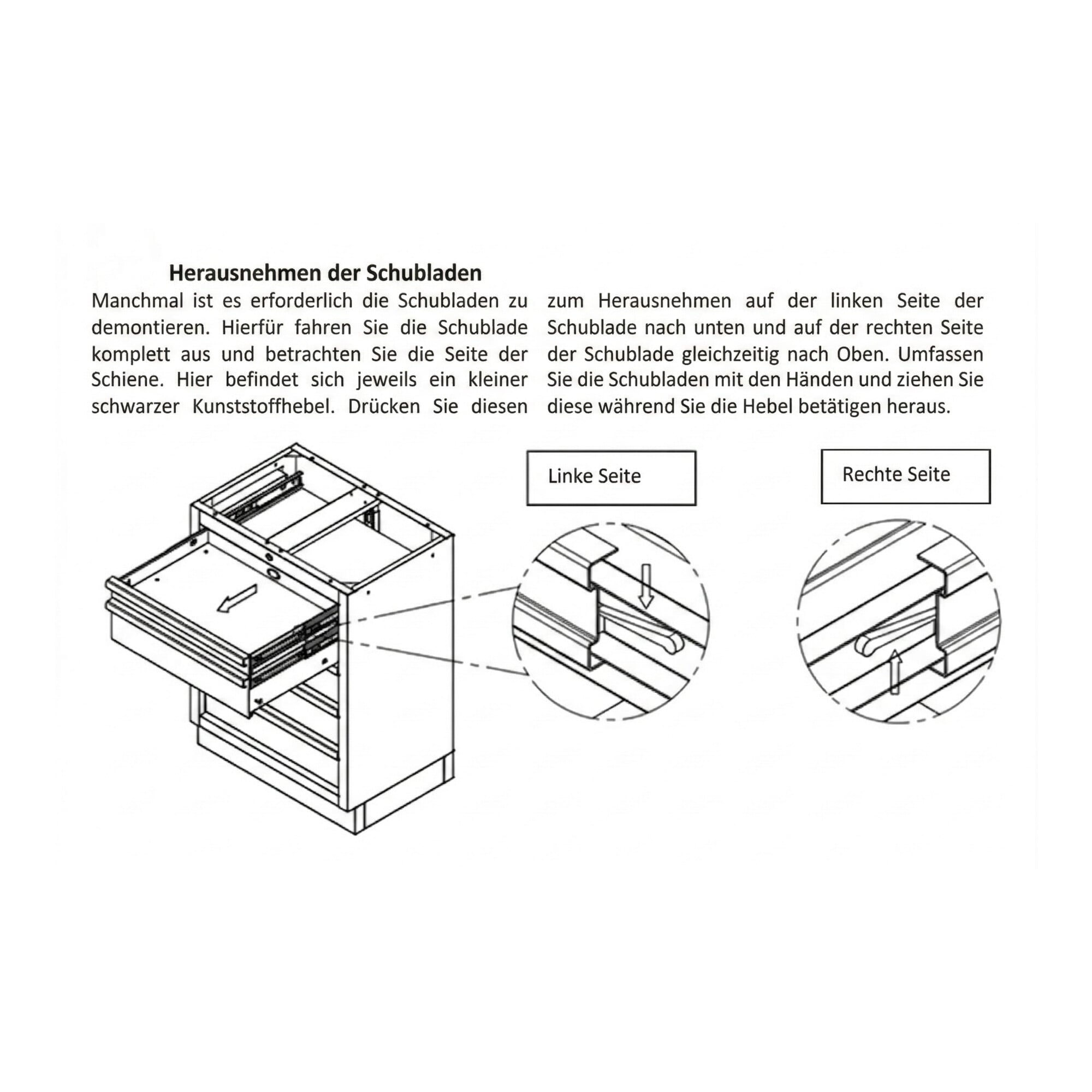 Herausnehmen der Schubladen

Manchmal ist es erforderlich die Schubladen zu demontieren. Hierfür fahren Sie die Schublade komplett aus und betrachten Sie die Seite der Schiene. Hier befindet sich jeweils ein kleiner schwarzer Kunststoffhebel. Drücken Sie diesen zum Herausnehmen auf der linken Seite der Schublade nach unten und auf der rechten Seite der Schublade gleichzeitig nach Oben. Umfassen Sie die Schubladen mit den Händen und ziehen Sie diese während Sie die Hebel betätigen heraus.

Linke Seite

Rechte Seite