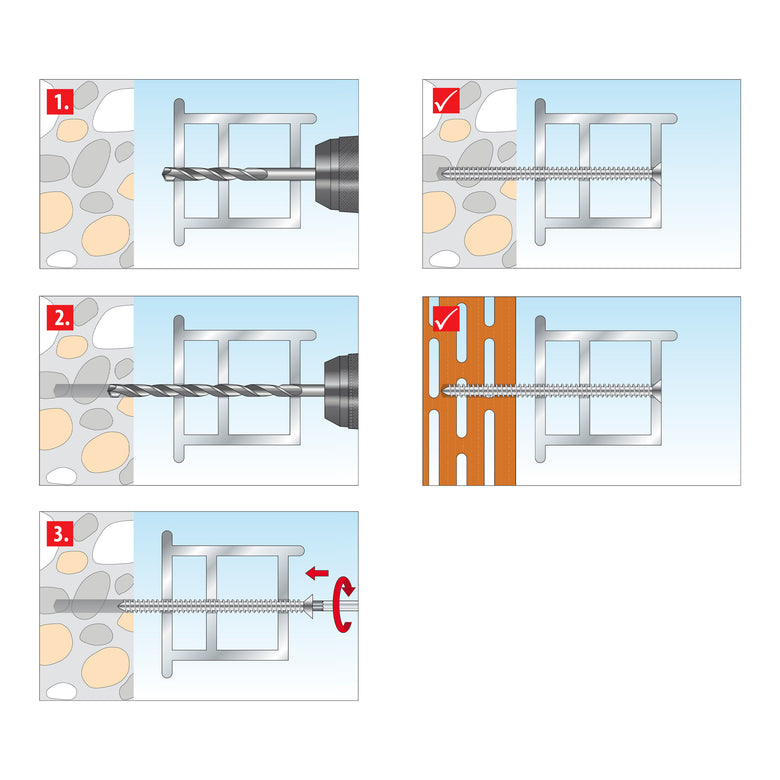 1.

2.

3.