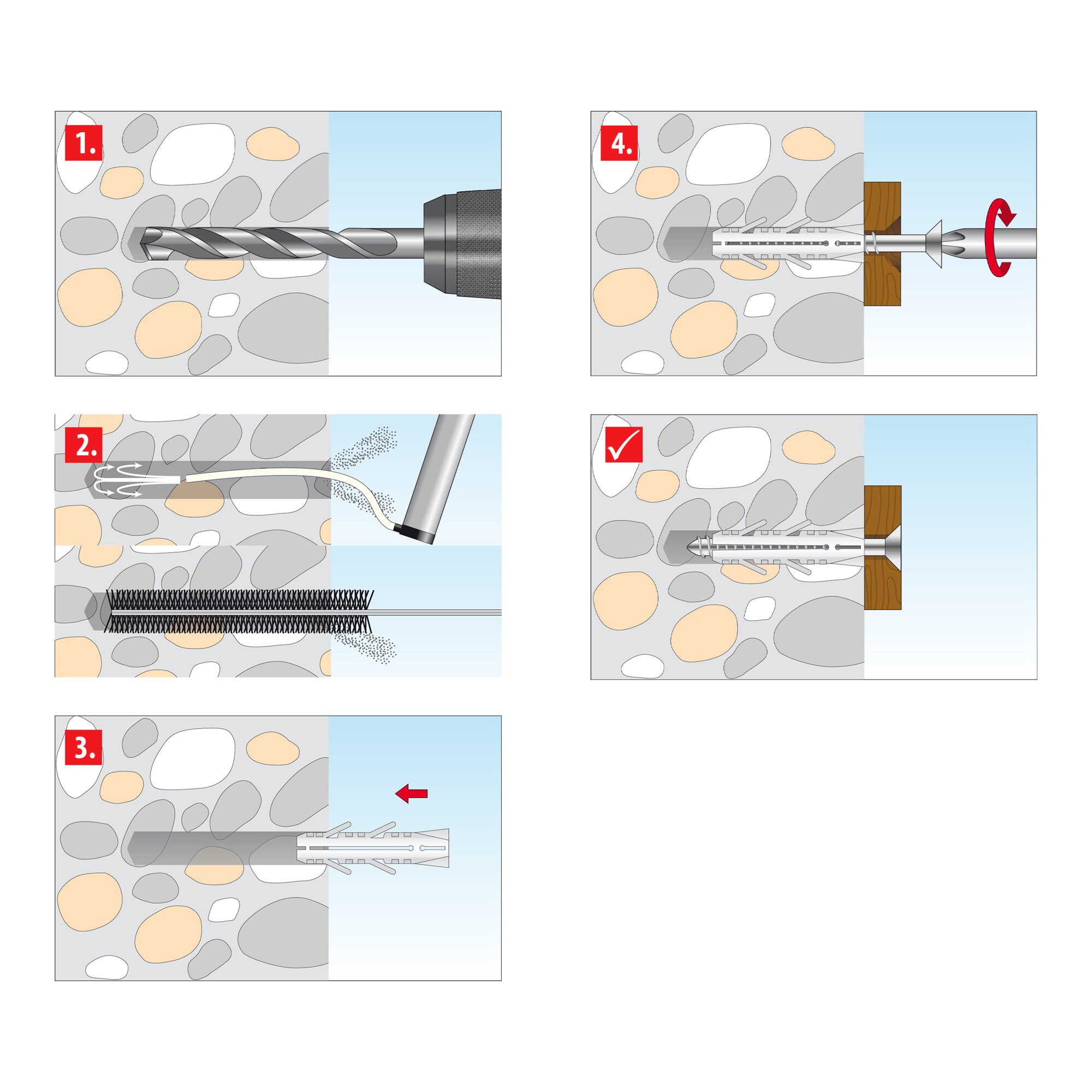 1.

2.

3.

4.